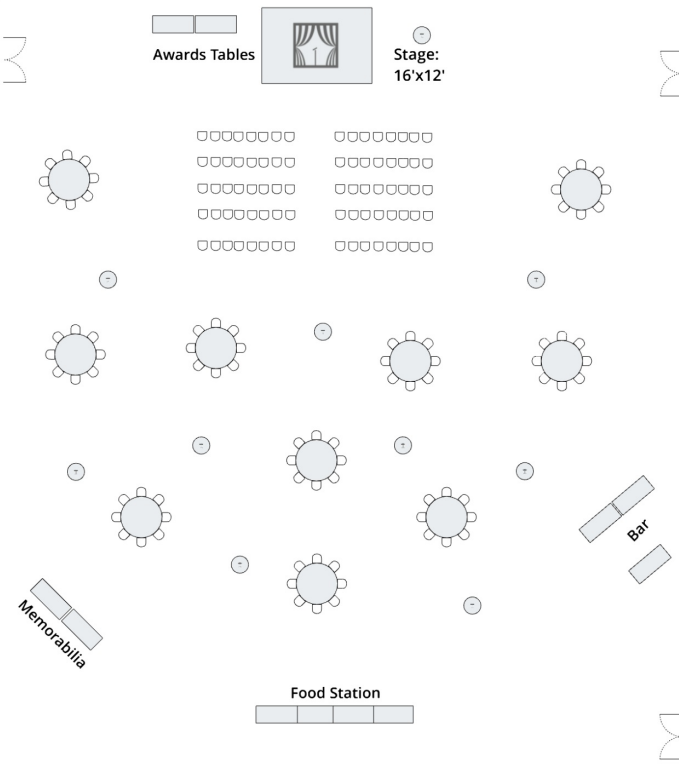 Awards Tables

Stage: 16'x12'

Bar

Memorabilia

Food Station